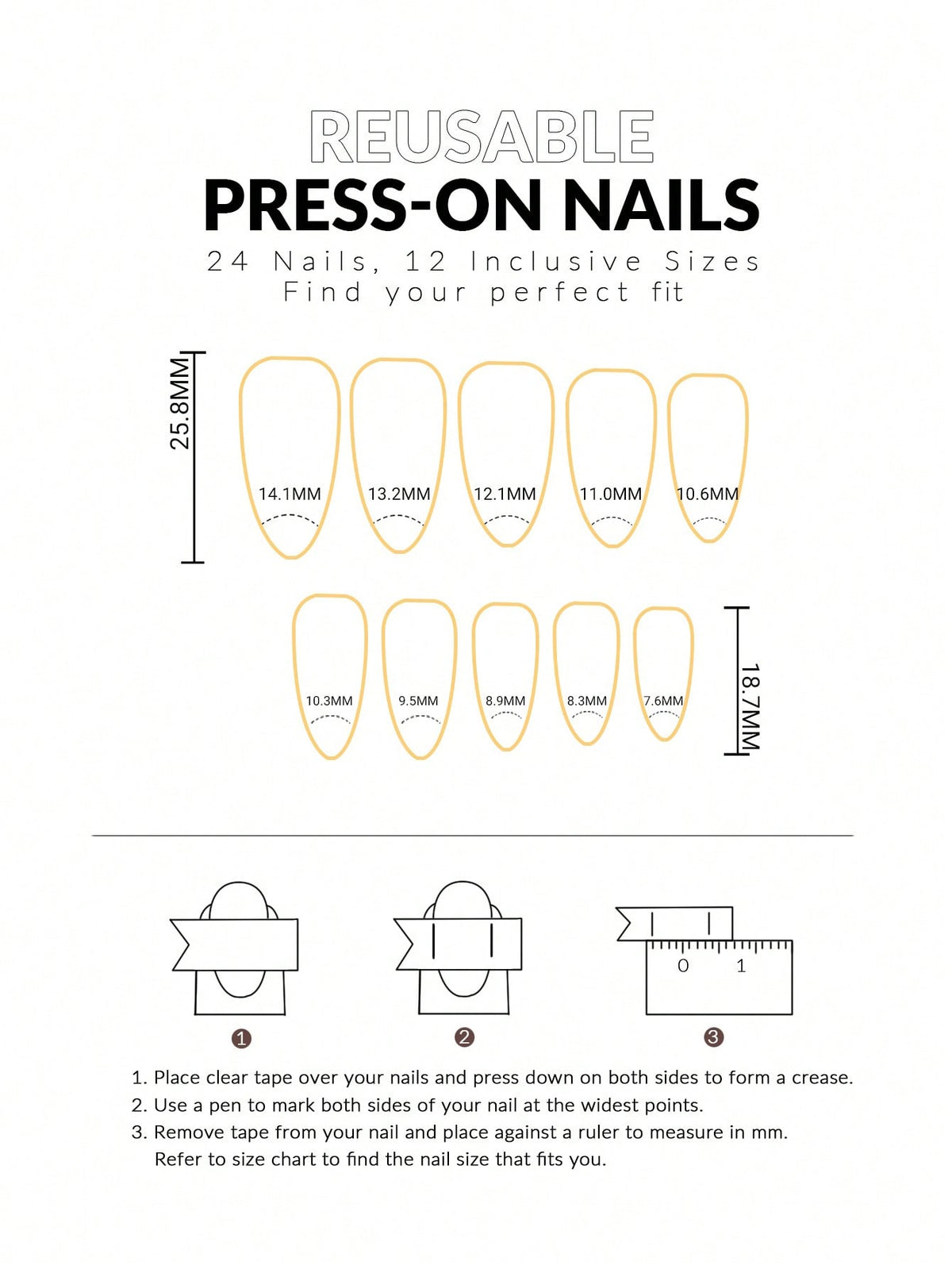 REUSABLE
PRESS-ON NAILS
24 Nails, 12 Inclusive Sizes
Find your perfect fit

25.8MM
14.1MM
13.2MM
12.1MM
11.0MM
10.6MM

10.3MM
9.5MM
8.9MM
8.3MM
7.6MM
18.7MM

0 1

1
2
3

1. Place clear tape over your nails and press down on both sides to form a crease.
2. Use a pen to mark both sides of your nail at the widest points.
3. Remove tape from your nail and place against a ruler to measure in mm. Refer to size chart to find the nail size that fits you.