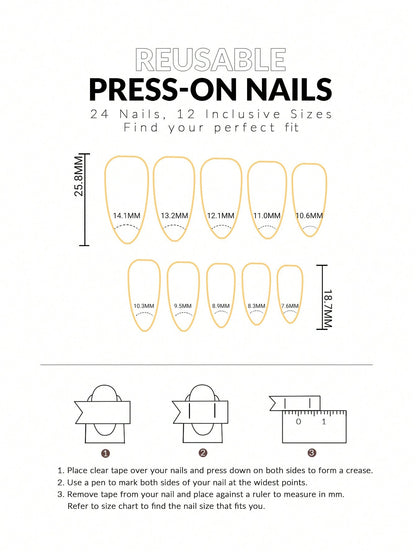 REUSABLE
PRESS-ON NAILS
24 Nails, 12 Inclusive Sizes
Find your perfect fit

25.8MM

14.1MM 13.2MM 12.1MM 11.0MM 10.6MM

10.3MM 9.5MM 8.9MM 8.3MM 7.6MM

18.7MM

0 1

1 2 3

1. Place clear tape over your nails and press down on both sides to form a crease.
2. Use a pen to mark both sides of your nail at the widest points.
3. Remove tape from your nail and place against a ruler to measure in mm. Refer to size chart to find the nail size that fits you.