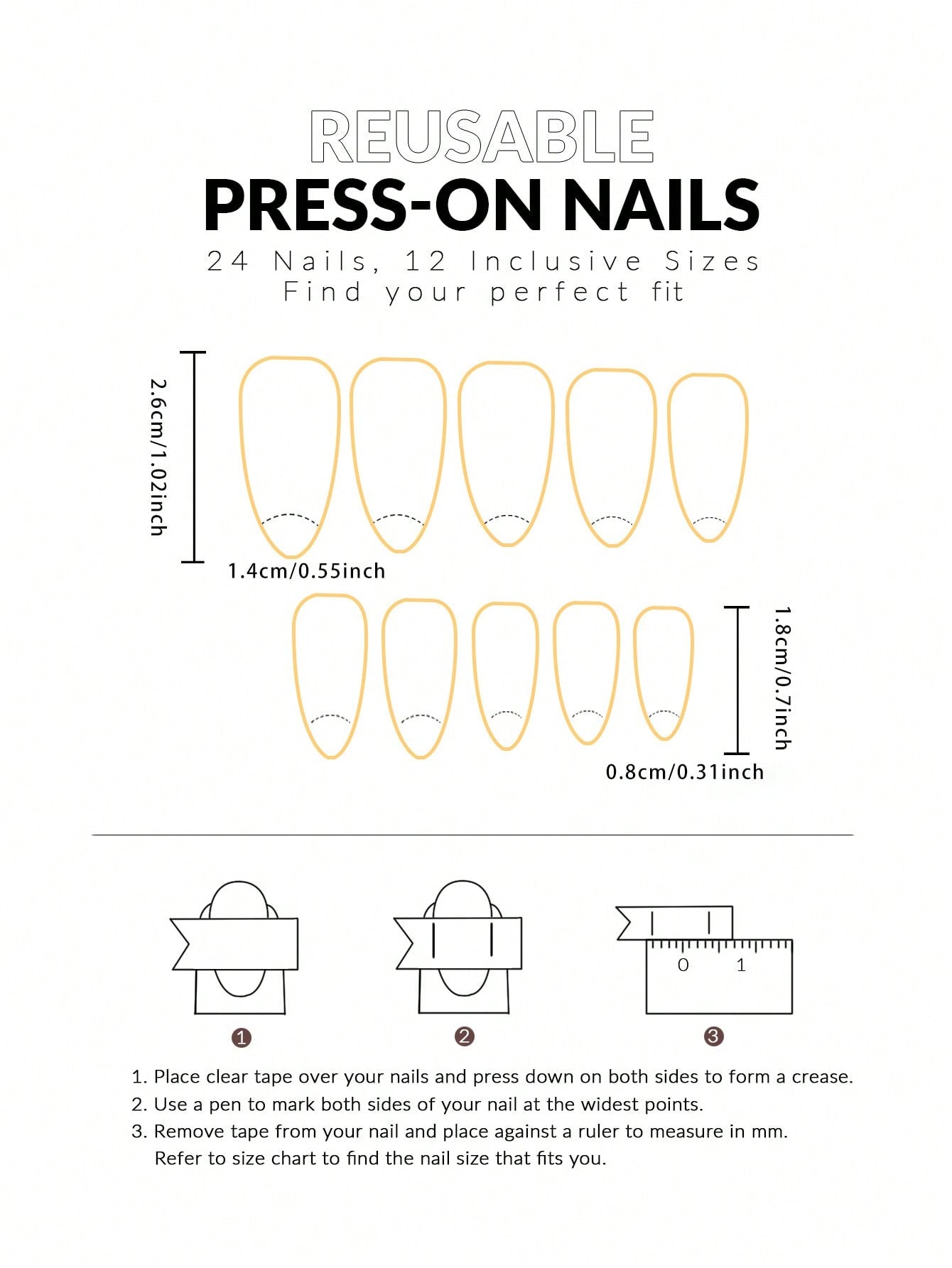 REUSABLE
PRESS-ON NAILS
24 Nails, 12 Inclusive Sizes
Find your perfect fit

2.6cm/1.02inch
1.4cm/0.55inch
1.8cm/0.7inch
0.8cm/0.31inch

0 1

1
2
3

1. Place clear tape over your nails and press down on both sides to form a crease.
2. Use a pen to mark both sides of your nail at the widest points.
3. Remove tape from your nail and place against a ruler to measure in mm. Refer to size chart to find the nail size that fits you.