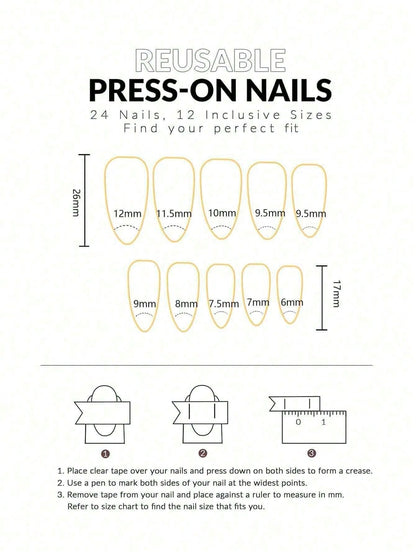 REUSABLE
PRESS-ON NAILS
24 Nails, 12 Inclusive Sizes
Find your perfect fit

26mm
12mm 11.5mm 10mm 9.5mm 9.5mm

9mm 8mm 7.5mm 7mm 6mm
17mm

0 1

1 2 3

1. Place clear tape over your nails and press down on both sides to form a crease.
2. Use a pen to mark both sides of your nail at the widest points.
3. Remove tape from your nail and place against a ruler to measure in mm. Refer to size chart to find the nail size that fits you.