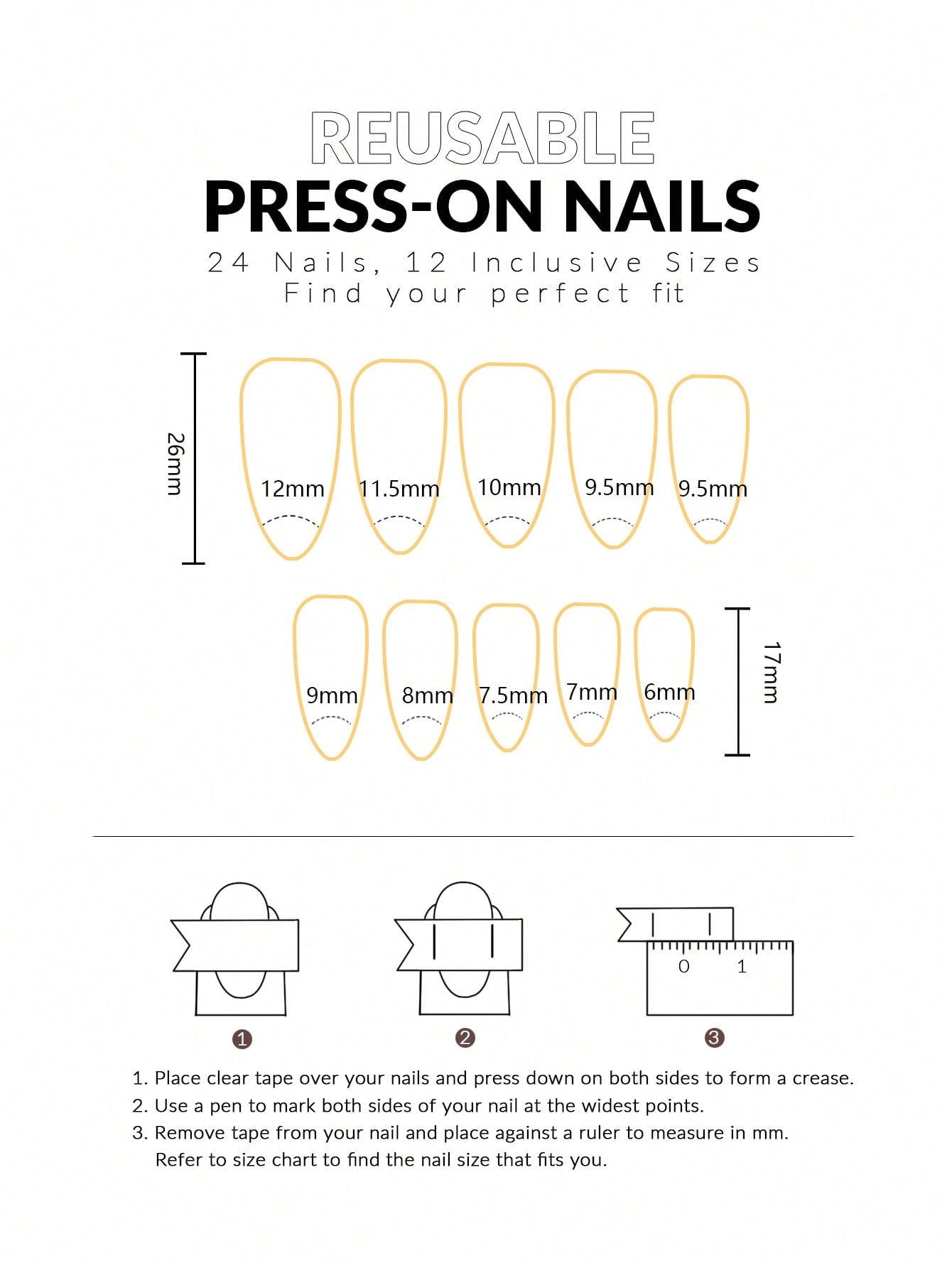 REUSABLE
PRESS-ON NAILS
24 Nails, 12 Inclusive Sizes
Find your perfect fit

26mm

12mm 11.5mm 10mm 9.5mm 9.5mm

9mm 8mm 7.5mm 7mm 6mm

17mm

0 1

1 2 3

1. Place clear tape over your nails and press down on both sides to form a crease.
2. Use a pen to mark both sides of your nail at the widest points.
3. Remove tape from your nail and place against a ruler to measure in mm. Refer to size chart to find the nail size that fits you.