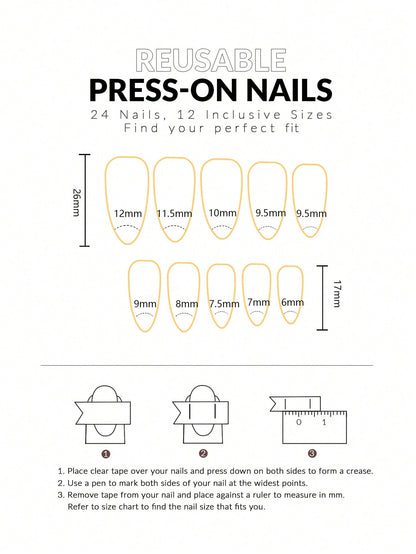 REUSABLE
PRESS-ON NAILS
24 Nails, 12 Inclusive Sizes
Find your perfect fit

26mm

12mm 11.5mm 10mm 9.5mm 9.5mm

9mm 8mm 7.5mm 7mm 6mm

17mm

0 1

1 2 3

1. Place clear tape over your nails and press down on both sides to form a crease.
2. Use a pen to mark both sides of your nail at the widest points.
3. Remove tape from your nail and place against a ruler to measure in mm. Refer to size chart to find the nail size that fits you.