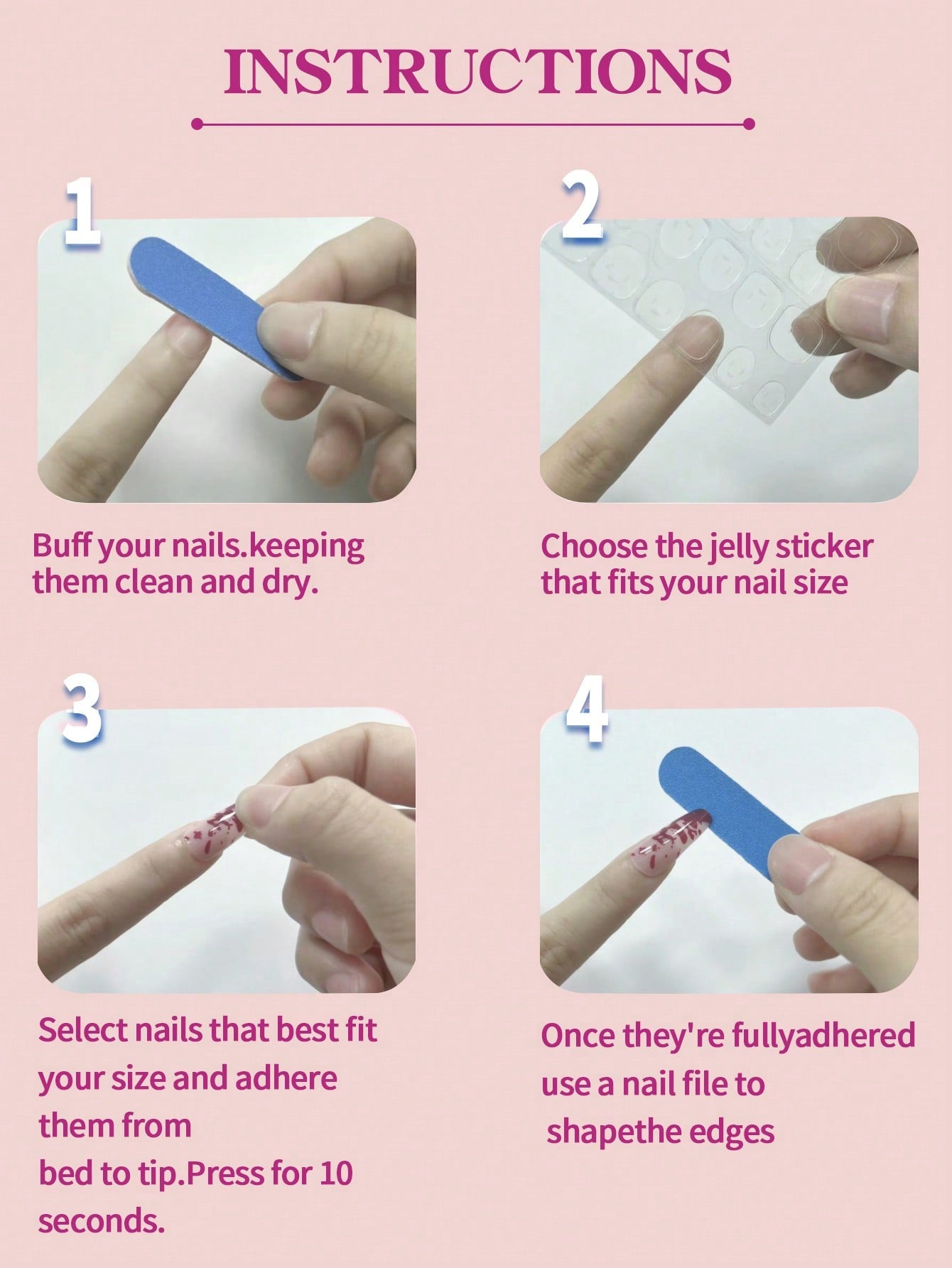 INSTRUCTIONS

1

Buff your nails.keeping them clean and dry.

2

Choose the jelly sticker that fits your nail size

3

Select nails that best fit your size and adhere them from bed to tip.Press for 10 seconds.

4

Once they're fullyadhered use a nail file to shapethe edges