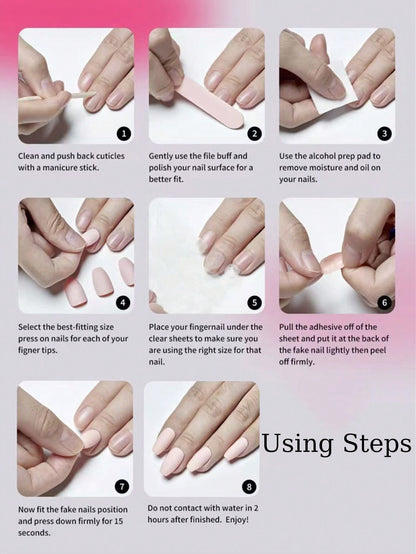 1

Clean and push back cuticles with a manicure stick.

2

Gently use the file buff and polish your nail surface for a better fit.

3

Use the alcohol prep pad to remove moisture and oil on your nails.

4

Select the best-fitting size press on nails for each of your figner tips.

5

Place your fingernail under the clear sheets to make sure you are using the right size for that nail.

6

Pull the adhesive off of the sheet and put it at the back of the fake nail lightly then peel off firmly.

7

Now fit the fake nails position and press down firmly for 15 seconds.

8

Do not contact with water in 2 hours after finished. Enjoy!

Using Steps