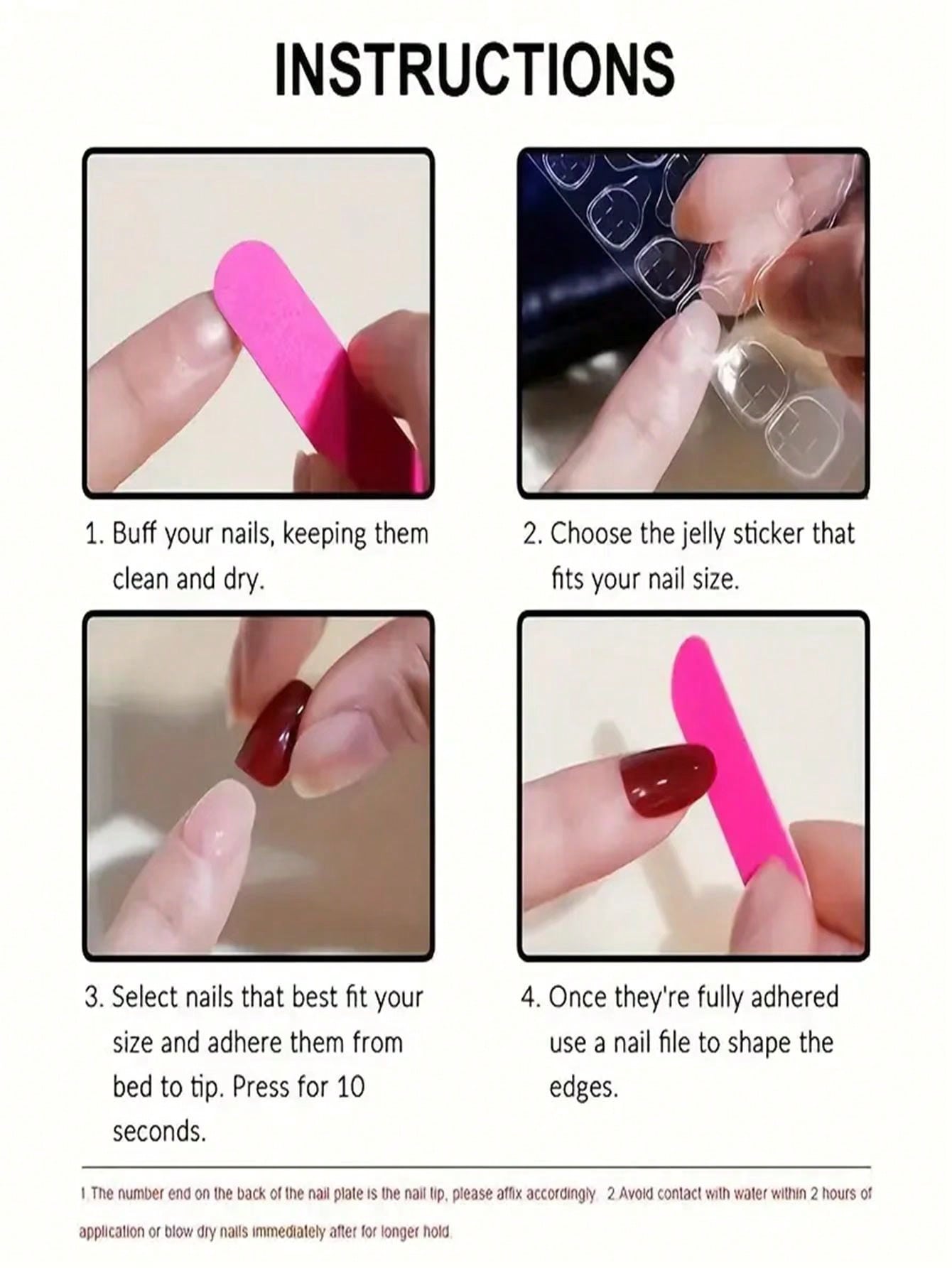 INSTRUCTIONS

1. Buff your nails, keeping them clean and dry.

2. Choose the jelly sticker that fits your nail size.

3. Select nails that best fit your size and adhere them from bed to tip. Press for 10 seconds.

4. Once they're fully adhered use a nail file to shape the edges.

1 The number end on the back of the nail plate is the nail tip, please affix accordingly. 2 Avoid contact with water within 2 hours of application or blow dry nails immediately after for longer hold.